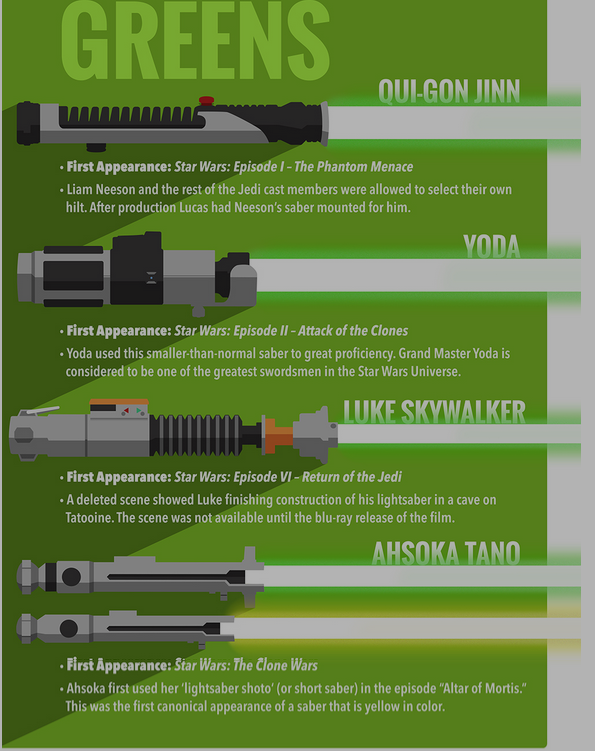 GREENS

QUI-GON JINN

• First Appearance: Star Wars: Episode I – The Phantom Menace

• Liam Neeson and the rest of the Jedi cast members were allowed to select their own hilt. After production Lucas had Neeson's saber mounted for him.

YODA

• First Appearance: Star Wars: Episode II – Attack of the Clones

• Yoda used this smaller-than-normal saber to great proficiency. Grand Master Yoda is considered to be one of the greatest swordsmen in the Star Wars Universe.

LUKE SKYWALKER

• First Appearance: Star Wars: Episode VI – Return of the Jedi

• A deleted scene showed Luke finishing construction of his lightsaber in a cave on Tatooine. The scene was not available until the blu-ray release of the film.

AHSOKA TANO

• First Appearance: Star Wars: The Clone Wars

• Ahsoka first used her 'lightsaber shoto' (or short saber) in the episode "Altar of Mortis." This was the first canonical appearance of a saber that is yellow in color.