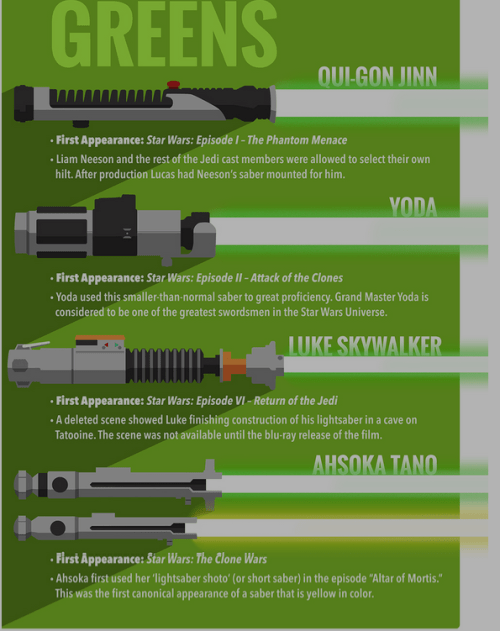 GREENS

QUI-GON JINN

• First Appearance: Star Wars: Episode I – The Phantom Menace

• Liam Neeson and the rest of the Jedi cast members were allowed to select their own hilt. After production Lucas had Neeson's saber mounted for him.

YODA

• First Appearance: Star Wars: Episode II – Attack of the Clones

• Yoda used this smaller-than-normal saber to great proficiency. Grand Master Yoda is considered to be one of the greatest swordsmen in the Star Wars Universe.

LUKE SKYWALKER

• First Appearance: Star Wars: Episode VI – Return of the Jedi

• A deleted scene showed Luke finishing construction of his lightsaber in a cave on Tatooine. The scene was not available until the blu-ray release of the film.

AHSOKA TANO

• First Appearance: Star Wars: The Clone Wars

• Ahsoka first used her 'lightsaber shoto' (or short saber) in the episode "Altar of Mortis." This was the first canonical appearance of a saber that is yellow in color.